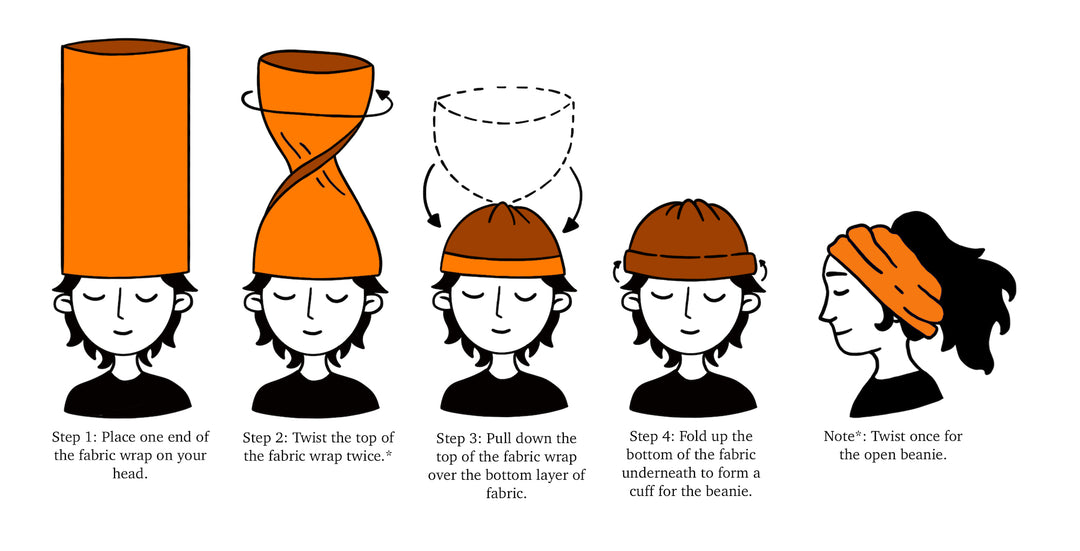 Step 1: Place one end of the fabric wrap on your head.

Step 2: Twist the top of the fabric wrap twice.*

Step 3: Pull down the top of the fabric wrap over the bottom layer of fabric.

Step 4: Fold up the bottom of the fabric underneath to form a cuff for the beanie.

Note*: Twist once for the open beanie.